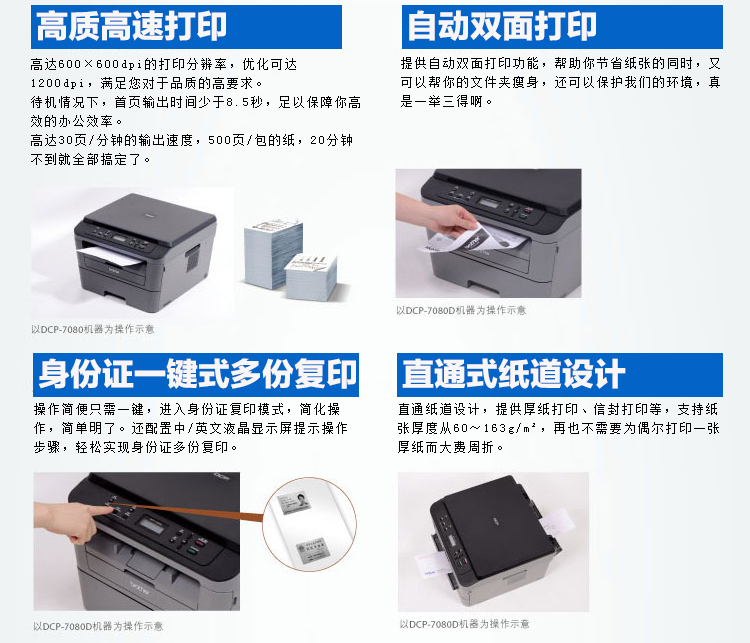 高质高速打印

高达600×600dpi的打印分辨率，优化可达1200dpi，满足您对于品质的高要求。
待机情况下，首页输出时间少于8.5秒，足以保障你高效的办公效率。
高达30页/分钟的输出速度，500页/包的纸，20分钟不到就全部搞定了。

以DCP-7080机器为操作示意

自动双面打印

提供自动双面打印功能，帮助你节省纸张的同时，又可以帮你的文件夹瘦身，还可以保护我们的环境，真是一举三得啊。

以DCP-7080D机器为操作示意

身份证一键式多份复印

操作简便只需一键，进入身份证复印模式，简化操作，简单明了。还配置中/英文液晶显示屏提示操作步骤，轻松实现身份证多份复印。

以DCP-7080D机器为操作示意

直通式纸道设计

直通纸道设计，提供厚纸打印、信封打印等，支持纸张厚度从60～163g/m²，再也不需要为偶尔打印一张厚纸而大费周折。

以DCP-7080D机器为操作示意