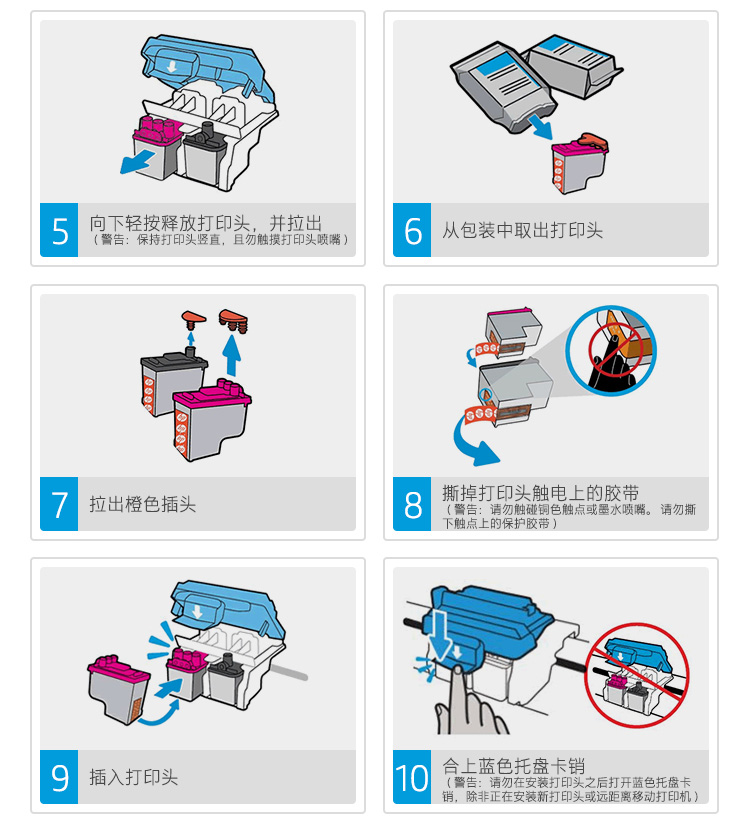 5
向下轻按释放打印头，并拉出
（警告：保持打印头竖直，且勿触摸打印头喷嘴）

6
从包装中取出打印头

7
拉出橙色插头

8
撕掉打印头触电上的胶带
（警告：请勿触碰铜色触点或墨水喷嘴。请勿撕下触点上的保护胶带）

9
插入打印头

10
合上蓝色托盘卡销
（警告：请勿在安装打印头之后打开蓝色托盘卡销，除非正在安装新打印头或远距离移动打印机）