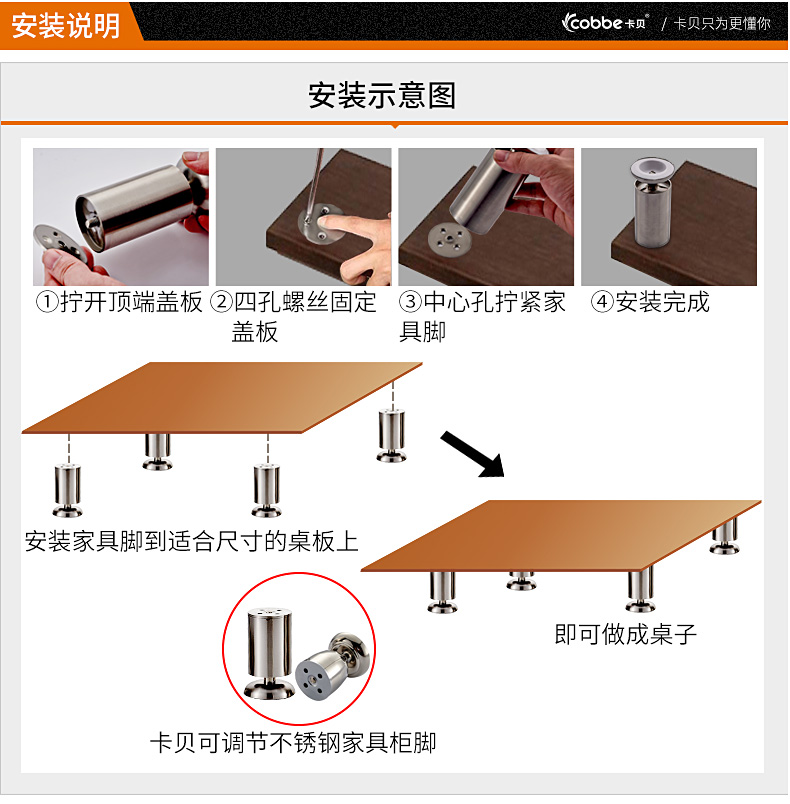 安装说明

cobbe卡贝 / 卡贝只为更懂你

安装示意图

①拧开顶端盖板

②四孔螺丝固定盖板

③中心孔拧紧家具脚

④安装完成

安装家具脚到适合尺寸的桌板上

即可做成桌子

卡贝可调节不锈钢家具柜脚