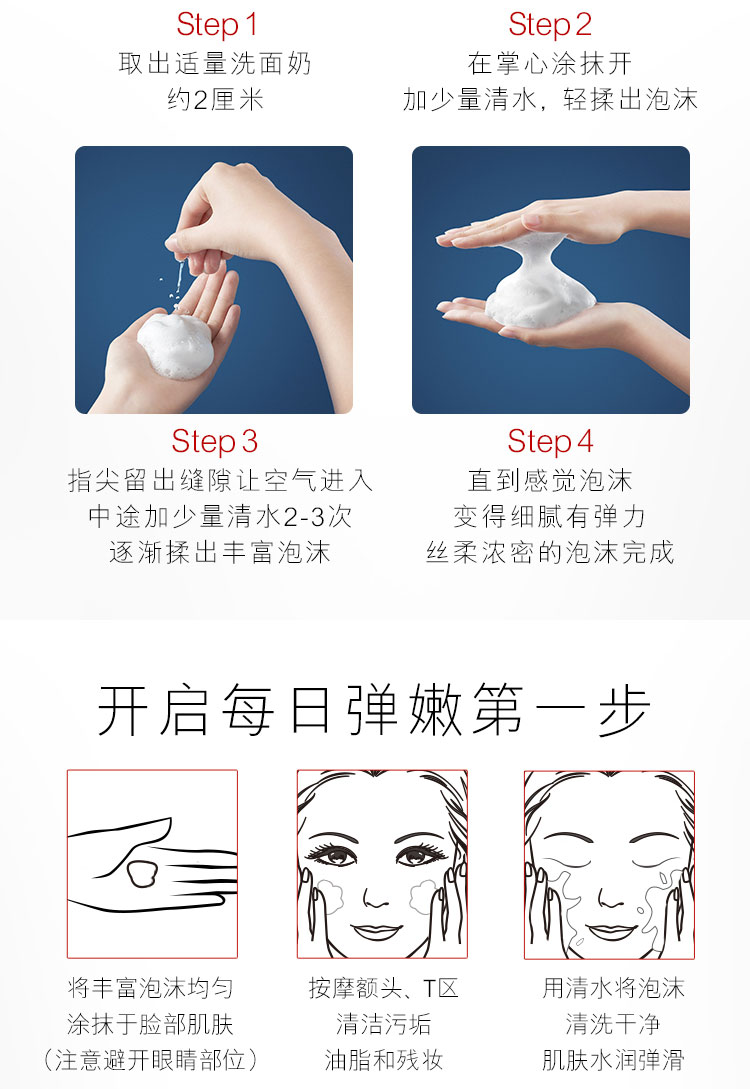 Step 1
取出适量洗面奶
约2厘米

Step 2
在掌心涂抹开
加少量清水，轻揉出泡沫

Step 3
指尖留出缝隙让空气进入
中途加少量清水2-3次
逐渐揉出丰富泡沫

Step 4
直到感觉泡沫
变得细腻有弹力
丝柔浓密的泡沫完成

开启每日弹嫩第一步

将丰富泡沫均匀
涂抹于脸部肌肤
（注意避开眼睛部位）

按摩额头、T区
清洁污垢
油脂和残妆

用清水将泡沫
清洗干净
肌肤水润弹滑