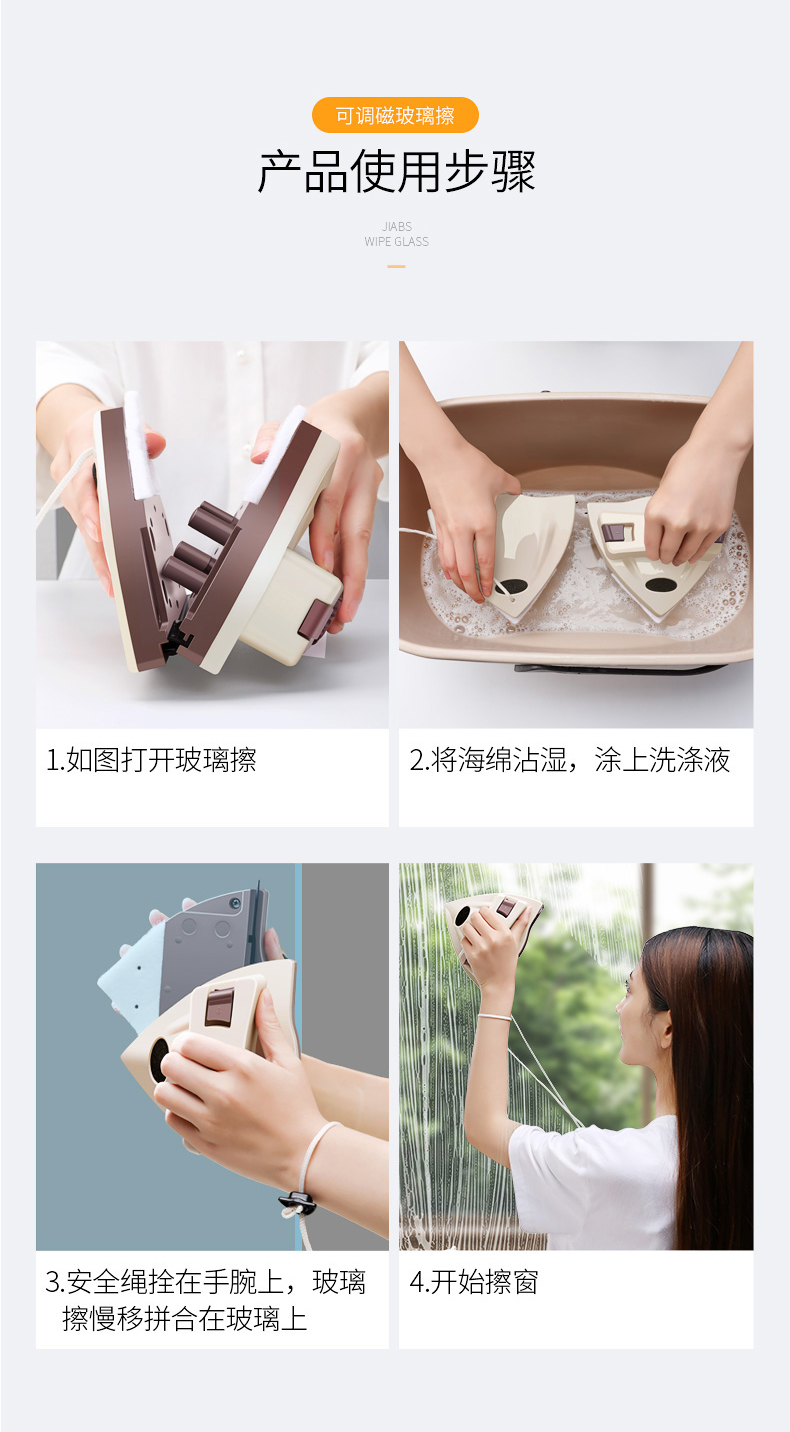 可调磁玻璃擦

产品使用步骤

JIABS
WIPE GLASS

1.如图打开玻璃擦

2.将海绵沾湿，涂上洗涤液

3.安全绳拴在手腕上，玻璃擦慢移拼合在玻璃上

4.开始擦窗